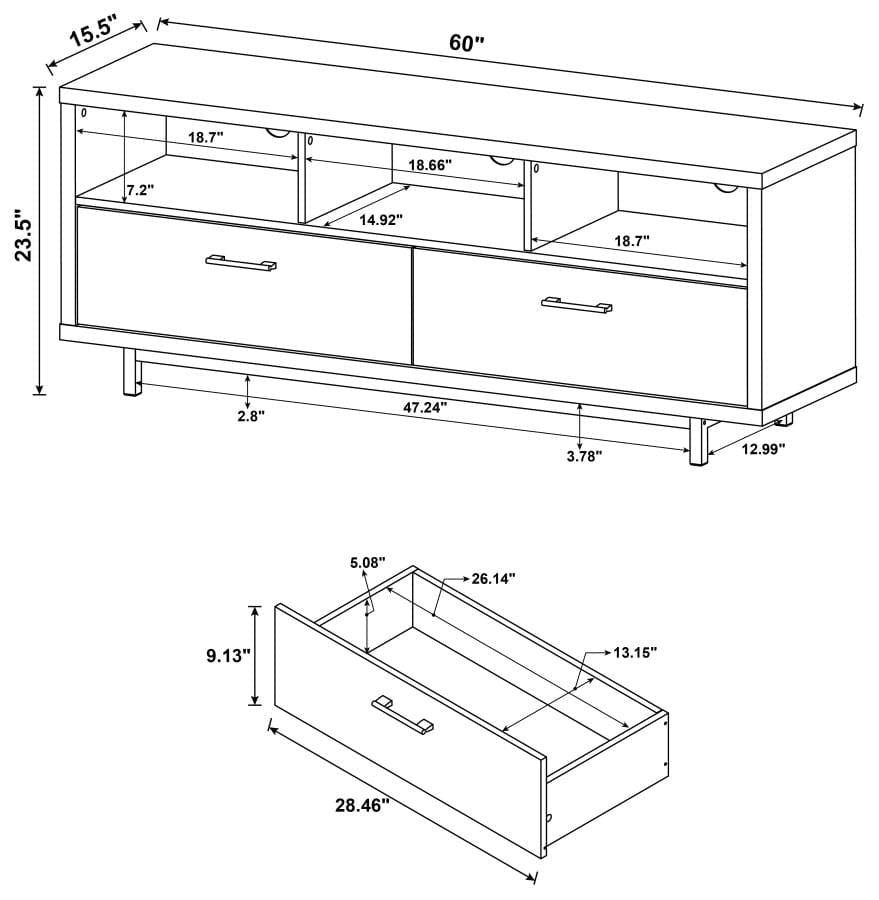 15.5"
60"
23.5"
18.7"
7.2"
18.66"
14.92"
18.7"
2.8"
47.24"
3.78"
12.99"
5.08"
26.14"
9.13"
13.15"
28.46"